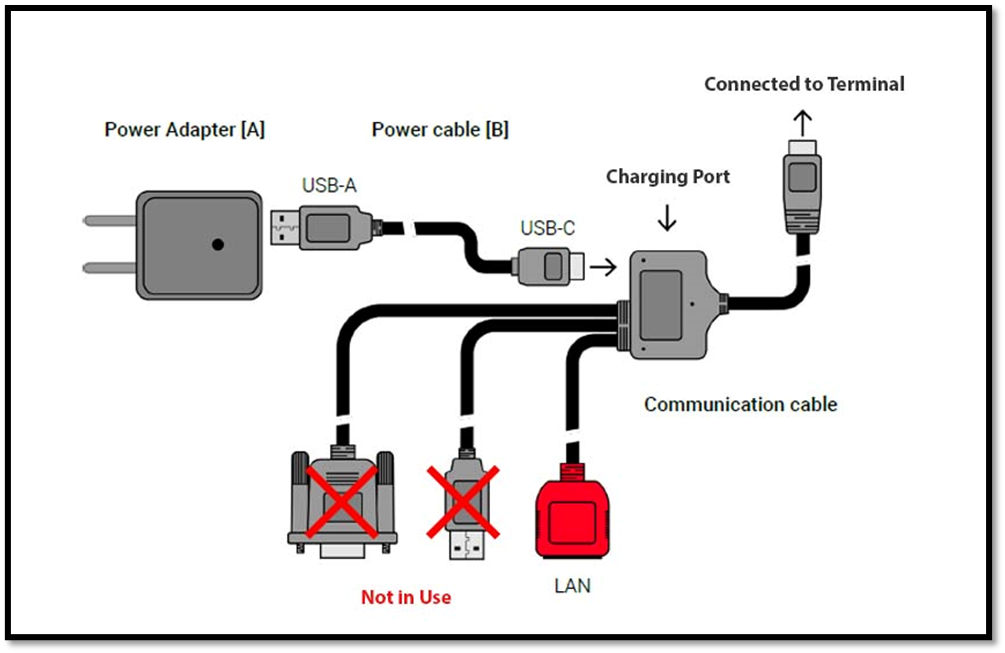 Connected to Terminal

Power Adapter [A]

Power cable [B]

USB-A

Charging Port

USB-C

Communication cable

Not in Use

LAN